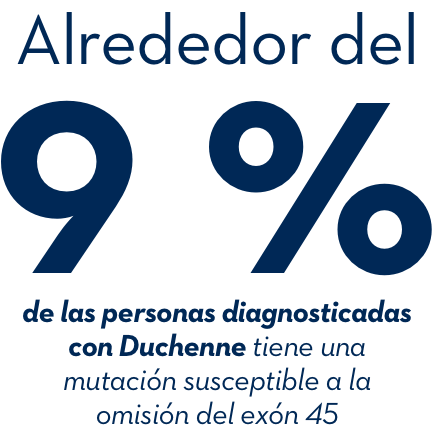 Alrededor del

9 %

de las personas diagnosticadas con Duchenne tiene una mutación susceptible a la omisión del exón 45